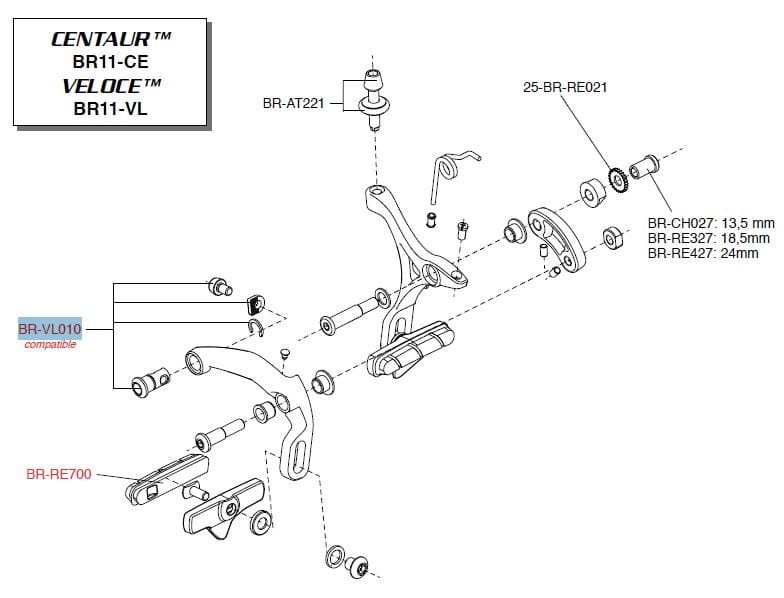 CENTAUR™
BR11-CE
VELOCE™
BR11-VL

BR-AT221

25-BR-RE021

BR-CH027: 13,5 mm
BR-RE327: 18,5mm
BR-RE427: 24mm

BR-VL010
compatible

BR-RE700