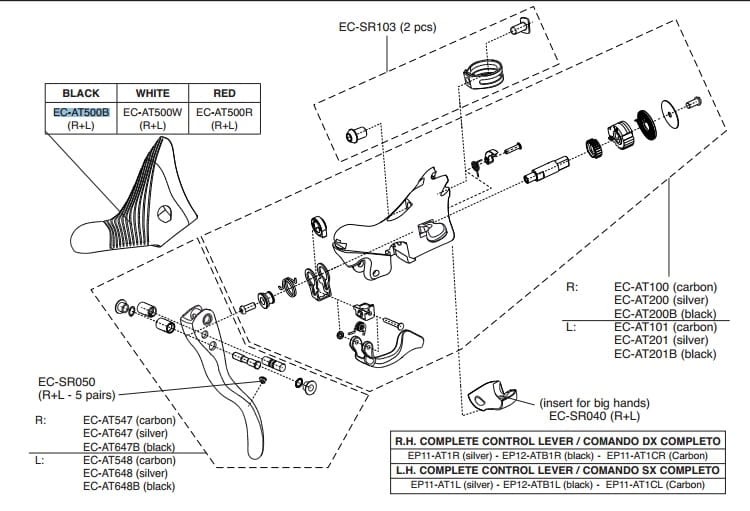 EC-SR103 (2 pcs)

| BLACK | WHITE | RED |
|---|---|---|
| EC-AT500B (R+L) | EC-AT500W (R+L) | EC-AT500R (R+L) |

R: EC-AT100 (carbon)
EC-AT200 (silver)
EC-AT200B (black)
L: EC-AT101 (carbon)
EC-AT201 (silver)
EC-AT201B (black)

EC-SR050
(R+L - 5 pairs)

R: EC-AT547 (carbon)
EC-AT647 (silver)
EC-AT647B (black)
L: EC-AT548 (carbon)
EC-AT648 (silver)
EC-AT648B (black)

(insert for big hands)
EC-SR040 (R+L)

| R.H. COMPLETE CONTROL LEVER / COMANDO DX COMPLETO |
|---|
| EP11-AT1R (silver) - EP12-ATB1R (black) - EP11-AT1CR (Carbon) |
| L.H. COMPLETE CONTROL LEVER / COMANDO SX COMPLETO |
| EP11-AT1L (silver) - EP12-ATB1L (black) - EP11-AT1CL (Carbon) |