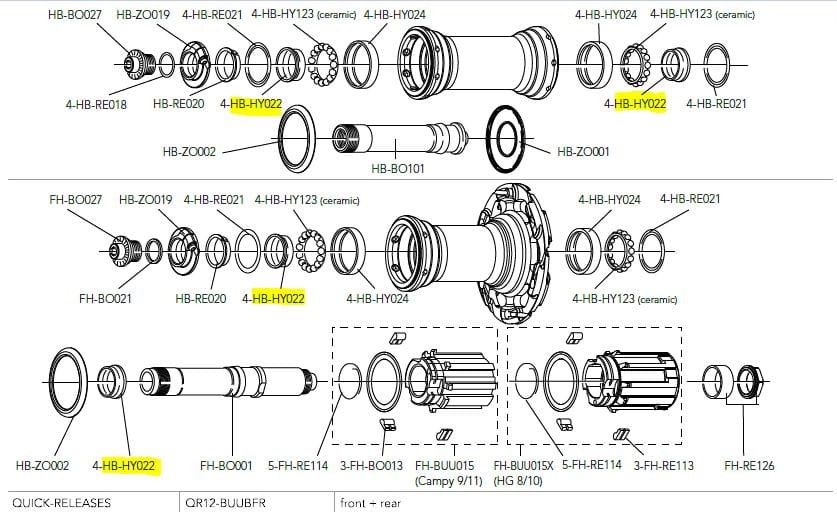 HB-BO027 HB-ZO019 4-HB-RE021 4-HB-HY123 (ceramic) 4-HB-HY024 4-HB-HY024 4-HB-HY123 (ceramic)

4-HB-RE018 HB-RE020 4-HB-HY022 4-HB-HY022 4-HB-RE021

HB-ZO002 HB-BO101 HB-ZO001

FH-BO027 HB-ZO019 4-HB-RE021 4-HB-HY123 (ceramic) 4-HB-HY024 4-HB-RE021

FH-BO021 HB-RE020 4-HB-HY022 4-HB-HY024 4-HB-HY123 (ceramic)

HB-ZO002 4-HB-HY022 FH-BO001 5-FH-RE114 3-FH-BO013 FH-BUU015 (Campy 9/11) FH-BUU015X (HG 8/10) 5-FH-RE114 3-FH-RE113 FH-RE126

| QUICK-RELEASES | QR12-BUUBFR | front + rear |