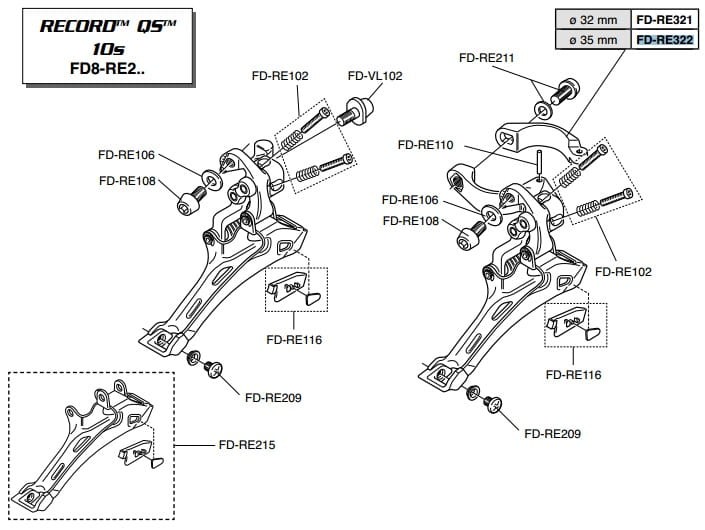 RECORD™ QS™
10s
FD8-RE2..

| ø 32 mm | FD-RE321 |
|---|---|
| ø 35 mm | FD-RE322 |

FD-RE102
FD-VL102
FD-RE106
FD-RE108
FD-RE116
FD-RE209
FD-RE215

FD-RE211
FD-RE110
FD-RE106
FD-RE108
FD-RE102
FD-RE116
FD-RE209