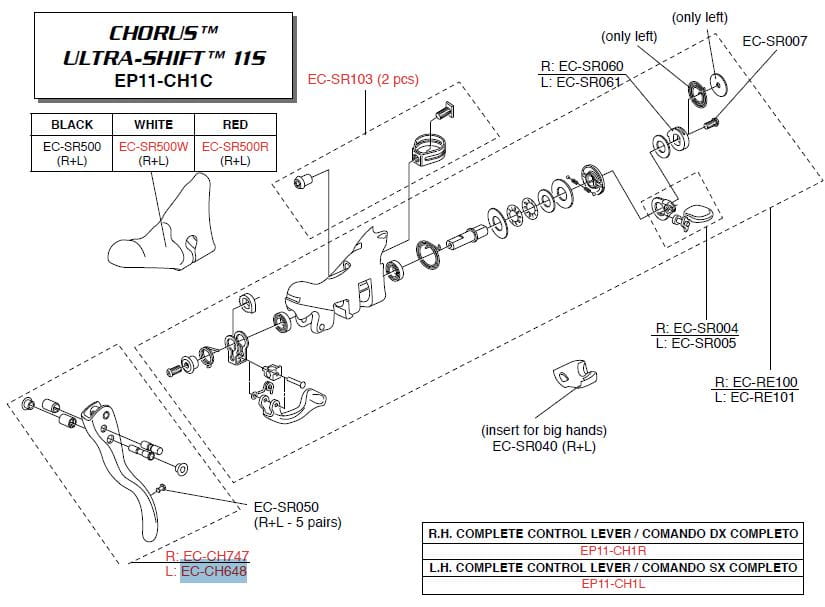 CHORUS™
ULTRA-SHIFT™ 11S
EP11-CH1C

| BLACK | WHITE | RED |
|---|---|---|
| EC-SR500 (R+L) | EC-SR500W (R+L) | EC-SR500R (R+L) |

EC-SR103 (2 pcs)

(only left)

(only left)

EC-SR007

R: EC-SR060
L: EC-SR061

R: EC-SR004
L: EC-SR005

R: EC-RE100
L: EC-RE101

(insert for big hands)
EC-SR040 (R+L)

EC-SR050
(R+L - 5 pairs)

R: EC-CH747
L: EC-CH648

| R.H. COMPLETE CONTROL LEVER / COMANDO DX COMPLETO |
|---|
| EP11-CH1R |
| L.H. COMPLETE CONTROL LEVER / COMANDO SX COMPLETO |
| EP11-CH1L |