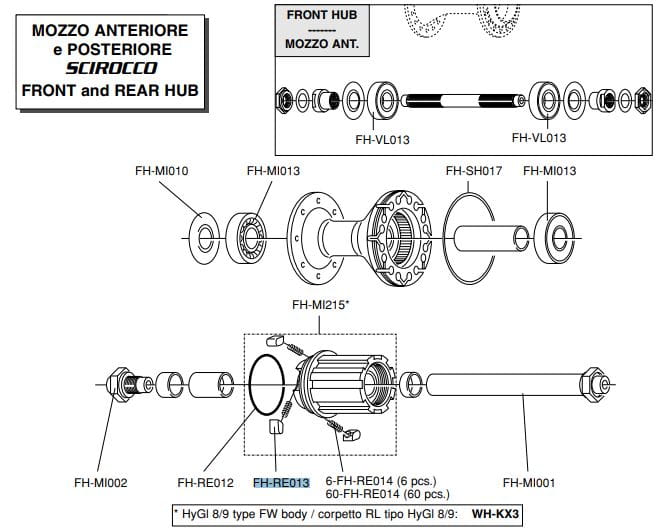 MOZZO ANTERIORE
e POSTERIORE
SCIROCCO
FRONT and REAR HUB

FRONT HUB
-------
MOZZO ANT.

FH-VL013
FH-VL013

FH-MI010
FH-MI013
FH-SH017
FH-MI013

FH-MI215*

FH-MI002
FH-RE012
FH-RE013
6-FH-RE014 (6 pcs.)
60-FH-RE014 (60 pcs.)
FH-MI001

* HyGl 8/9 type FW body / corpetto RL tipo HyGl 8/9: WH-KX3