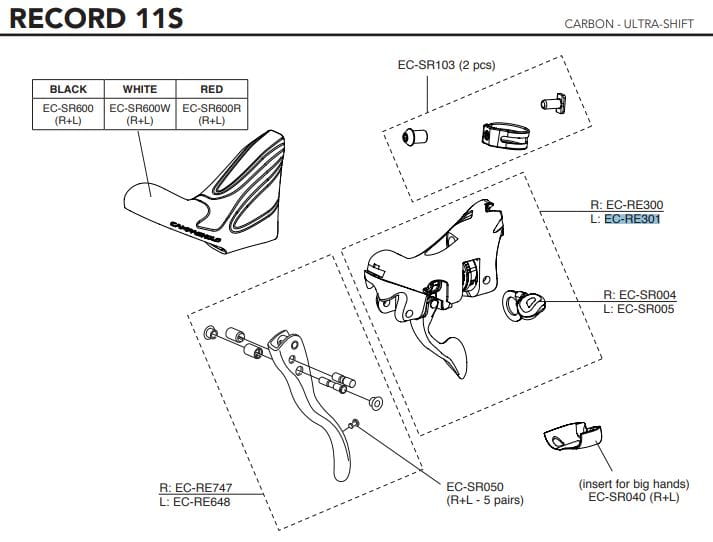 RECORD 11S

CARBON - ULTRA-SHIFT

| BLACK | WHITE | RED |
|---|---|---|
| EC-SR600 (R+L) | EC-SR600W (R+L) | EC-SR600R (R+L) |

CAMPAGNOLO

EC-SR103 (2 pcs)

R: EC-RE300
L: EC-RE301

R: EC-SR004
L: EC-SR005

R: EC-RE747
L: EC-RE648

EC-SR050
(R+L - 5 pairs)

(insert for big hands)
EC-SR040 (R+L)