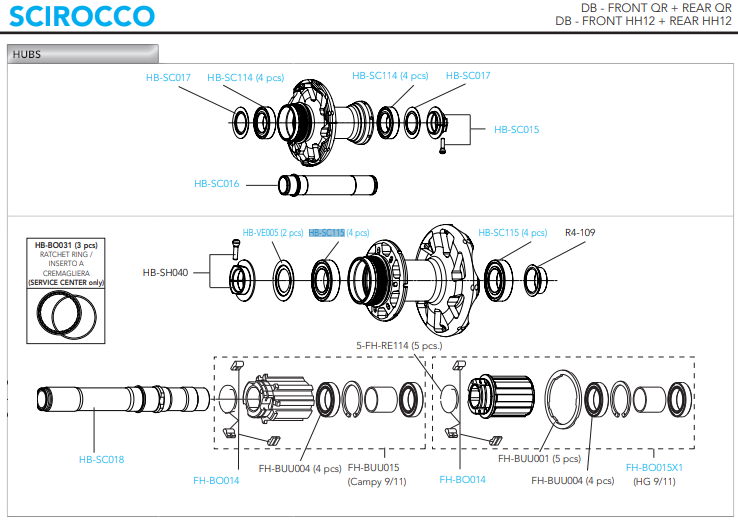 SCIROCCO

DB - FRONT QR + REAR QR
DB - FRONT HH12 + REAR HH12

HUBS

HB-SC017
HB-SC114 (4 pcs)
HB-SC114 (4 pcs)
HB-SC017
HB-SC015
HB-SC016

HB-BO031 (3 pcs)
RATCHET RING / INSERTO A CREMAGLIERA
(SERVICE CENTER only)

HB-VE005 (2 pcs)
HB-SC115 (4 pcs)
HB-SC115 (4 pcs)
R4-109
HB-SH040

5-FH-RE114 (5 pcs.)

HB-SC018
FH-BO014
FH-BUU004 (4 pcs)
FH-BUU015
(Campy 9/11)
FH-BO014
FH-BUU001 (5 pcs)
FH-BUU004 (4 pcs)
FH-BO015X1
(HG 9/11)