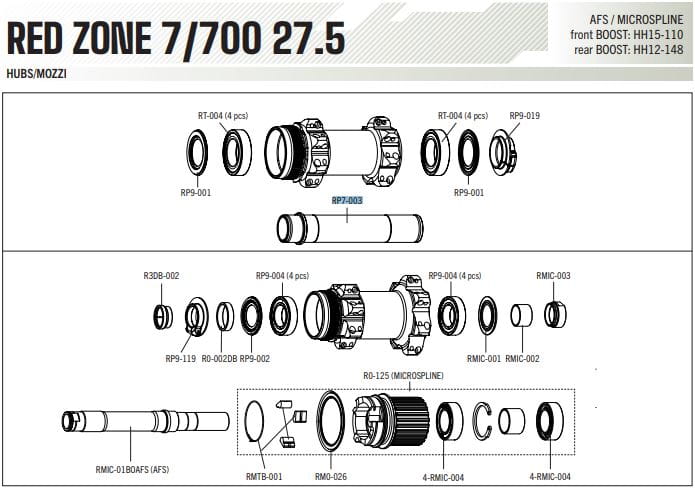 RED ZONE 7/700 27.5

AFS / MICROSPLINE
front BOOST: HH15-110
rear BOOST: HH12-148

HUBS/MOZZI

RT-004 (4 pcs)
RT-004 (4 pcs)
RP9-019
RP9-001
RP9-001
RP7-003

R3DB-002
RP9-004 (4 pcs)
RP9-004 (4 pcs)
RMIC-003
RP9-119
R0-002DB
RP9-002
RMIC-001
RMIC-002
R0-125 (MICROSPLINE)
RMIC-01BOAFS (AFS)
RMTB-001
RM0-026
4-RMIC-004
4-RMIC-004