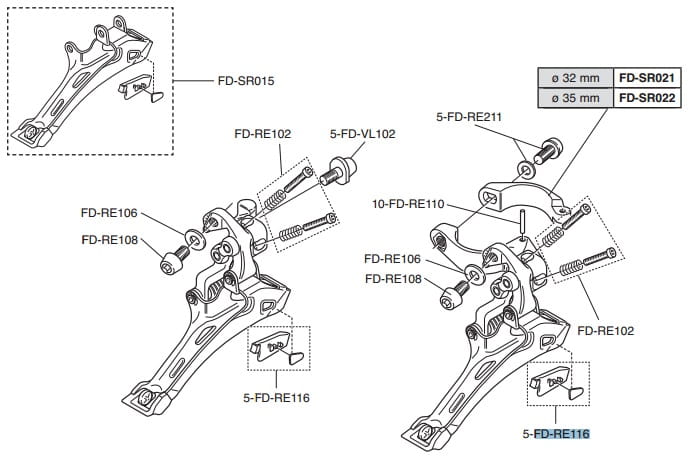 FD-SR015

FD-RE102

5-FD-VL102

FD-RE106

FD-RE108

5-FD-RE116

| ø 32 mm | FD-SR021 |
|---|---|
| ø 35 mm | FD-SR022 |

5-FD-RE211

10-FD-RE110

FD-RE106

FD-RE108

FD-RE102

5-FD-RE116