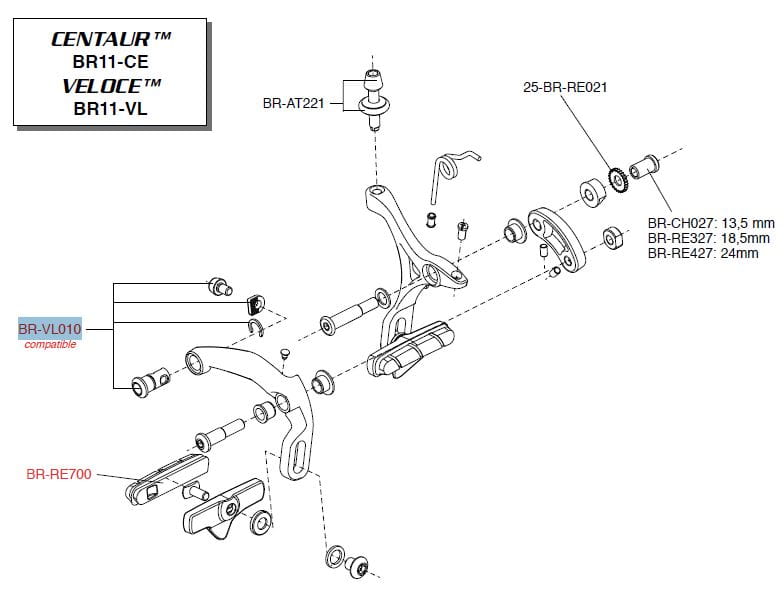 CENTAUR™
BR11-CE
VELOCE™
BR11-VL

BR-AT221

25-BR-RE021

BR-CH027: 13,5 mm
BR-RE327: 18,5mm
BR-RE427: 24mm

BR-VL010
compatible

BR-RE700