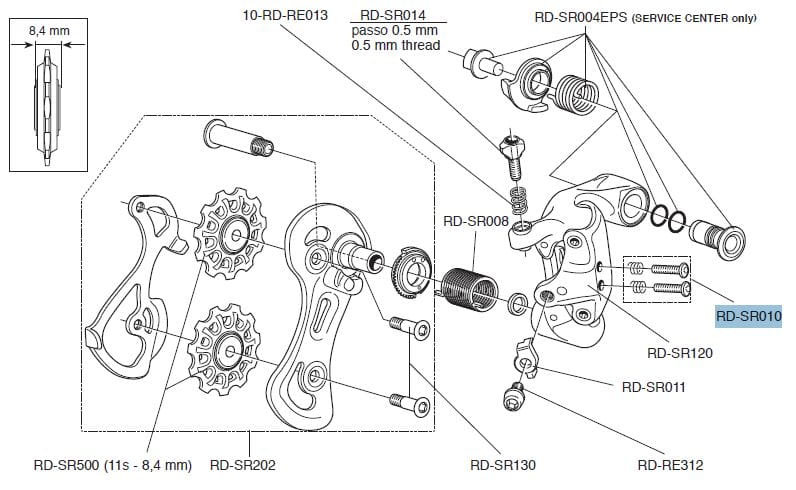 8,4 mm

10-RD-RE013

RD-SR014
passo 0.5 mm
0.5 mm thread

RD-SR004EPS (SERVICE CENTER only)

RD-SR008

RD-SR010

RD-SR120

RD-SR011

RD-SR500 (11s - 8,4 mm)

RD-SR202

RD-SR130

RD-RE312