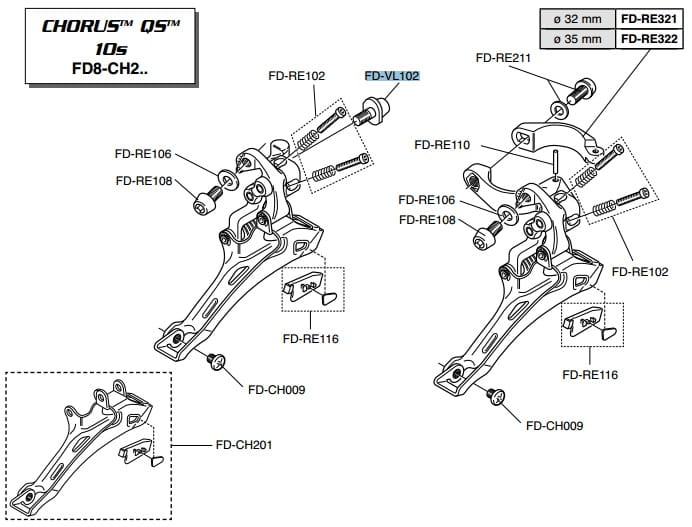 CHORUS™ QS™
10s
FD8-CH2..

| ø 32 mm | FD-RE321 |
|---|---|
| ø 35 mm | FD-RE322 |

FD-RE102
FD-VL102
FD-RE106
FD-RE108
FD-RE116
FD-CH009
FD-CH201

FD-RE211
FD-RE110
FD-RE106
FD-RE108
FD-RE102
FD-RE116
FD-CH009