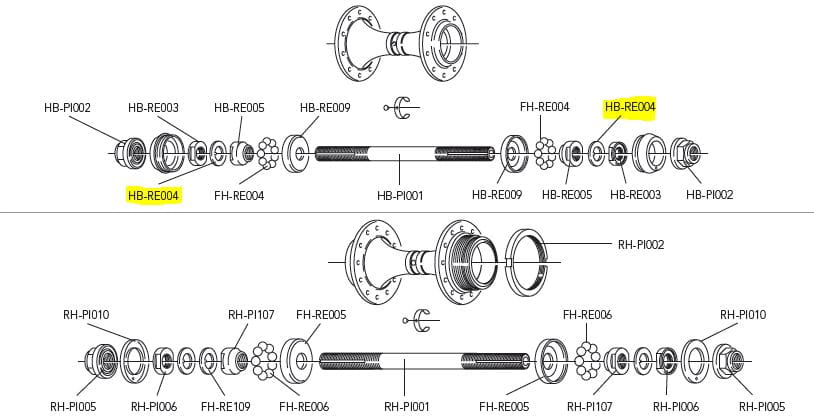 HB-PI002
HB-RE003
HB-RE005
HB-RE009
FH-RE004
HB-RE004
HB-RE004
FH-RE004
HB-PI001
HB-RE009
HB-RE005
HB-RE003
HB-PI002

RH-PI002

RH-PI010
RH-PI107
FH-RE005
FH-RE006
RH-PI010
RH-PI005
RH-PI006
FH-RE109
FH-RE006
RH-PI001
FH-RE005
RH-PI107
RH-PI006
RH-PI005