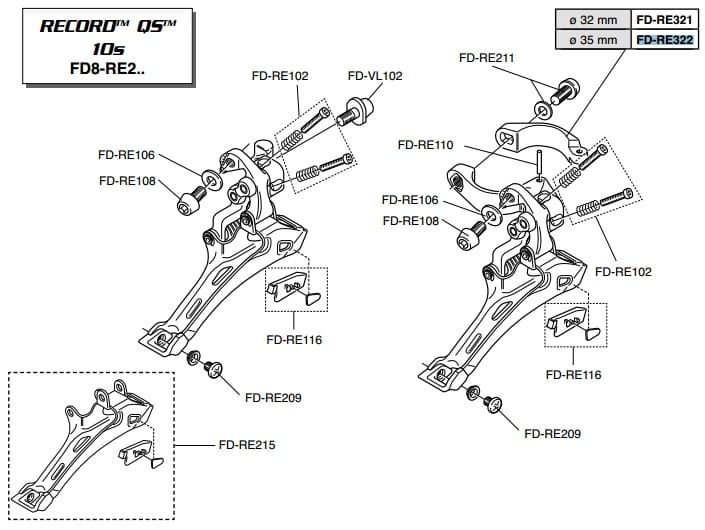 RECORD™ QS™
10s
FD8-RE2..

| ø 32 mm | FD-RE321 |
|---|---|
| ø 35 mm | FD-RE322 |

FD-RE102

FD-VL102

FD-RE106

FD-RE108

FD-RE116

FD-RE209

FD-RE215

FD-RE211

FD-RE110

FD-RE106

FD-RE108

FD-RE102

FD-RE116

FD-RE209