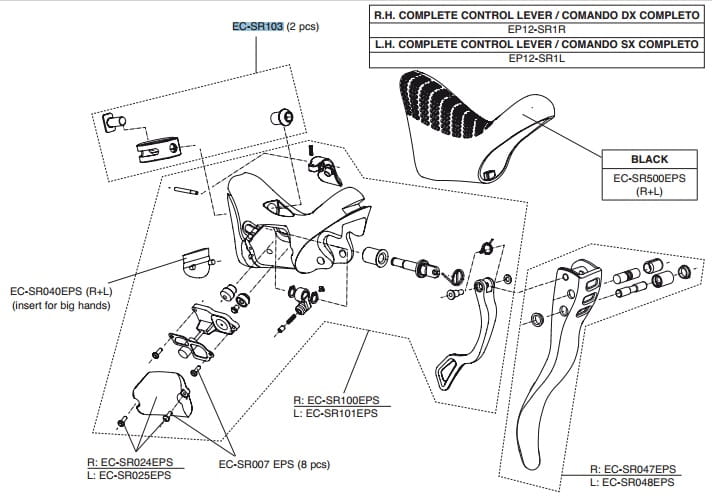 EC-SR103 (2 pcs)

| R.H. COMPLETE CONTROL LEVER / COMANDO DX COMPLETO |
|---|
| EP12-SR1R |
| L.H. COMPLETE CONTROL LEVER / COMANDO SX COMPLETO |
| EP12-SR1L |

| BLACK |
|---|
| EC-SR500EPS (R+L) |

EC-SR040EPS (R+L)
(insert for big hands)

R: EC-SR100EPS
L: EC-SR101EPS

R: EC-SR024EPS
L: EC-SR025EPS

EC-SR007 EPS (8 pcs)

R: EC-SR047EPS
L: EC-SR048EPS